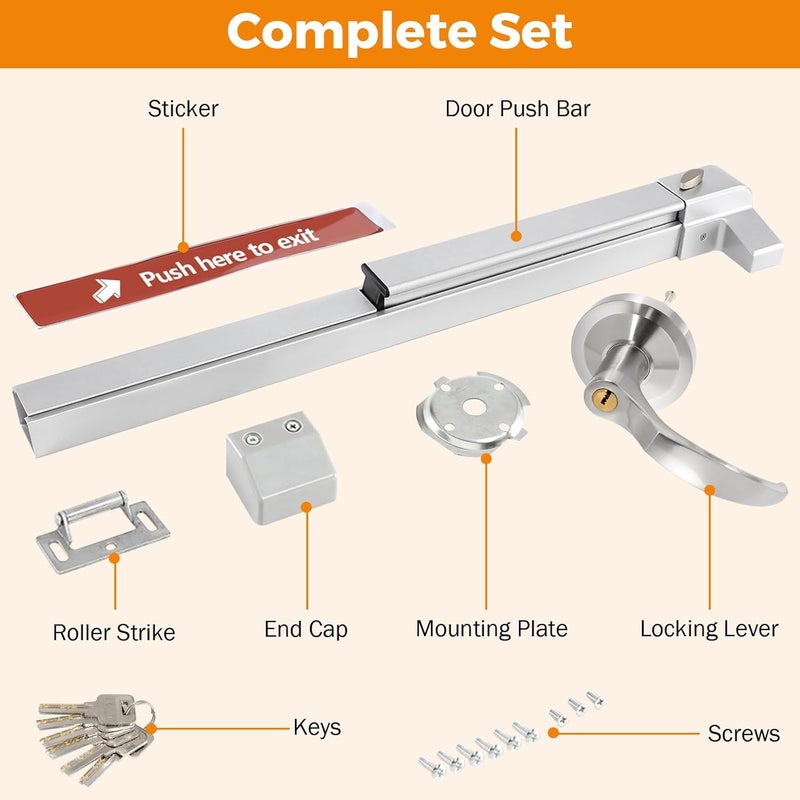 Complete Set

Sticker

Door Push Bar

Push here to exit

Roller Strike

End Cap

Mounting Plate

Locking Lever

Keys

Screws